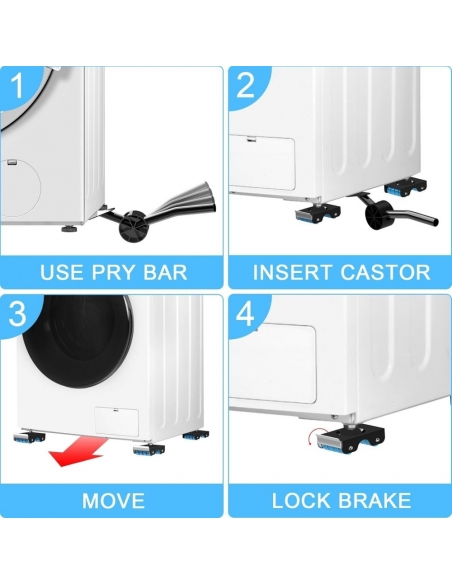 1
USE PRY BAR

2
INSERT CASTOR

3
MOVE

4
LOCK BRAKE