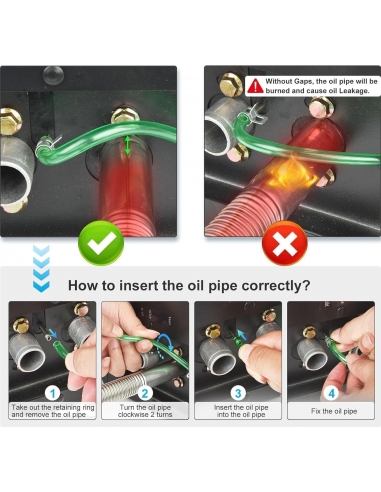 Without Gaps, the oil pipe will be burned and cause oil Leakage.

How to insert the oil pipe correctly?

1
Take out the retaining ring and remove the oil pipe

2
Turn the oil pipe clockwise 2 turns

3
Insert the oil pipe into the oil pipe

4
Fix the oil pipe