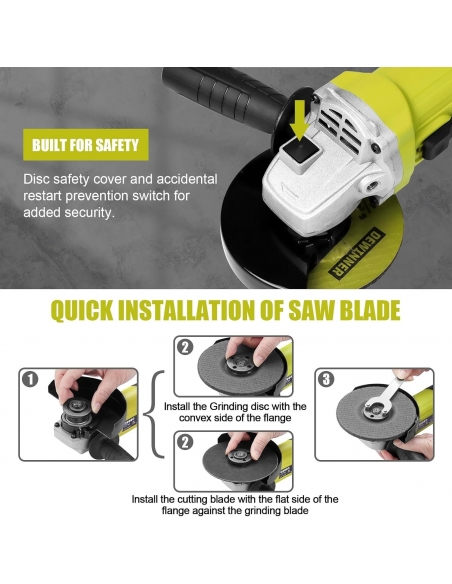 BUILT FOR SAFETY

Disc safety cover and accidental restart prevention switch for added security.

DEWINNER

QUICK INSTALLATION OF SAW BLADE

1

2

Install the Grinding disc with the convex side of the flange

2

Install the cutting blade with the flat side of the flange against the grinding blade

3