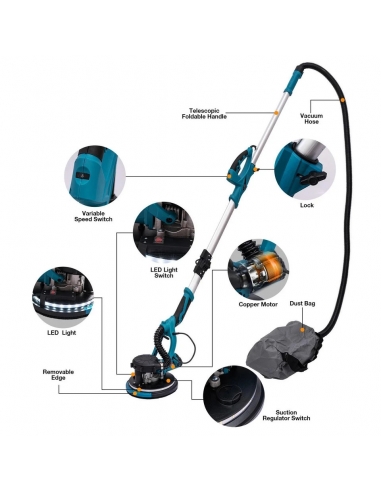 Telescopic Foldable Handle

Vacuum Hose

Variable Speed Switch

Lock

LED Light Switch

Copper Motor

Dust Bag

LED Light

Removable Edge

Suction Regulator Switch