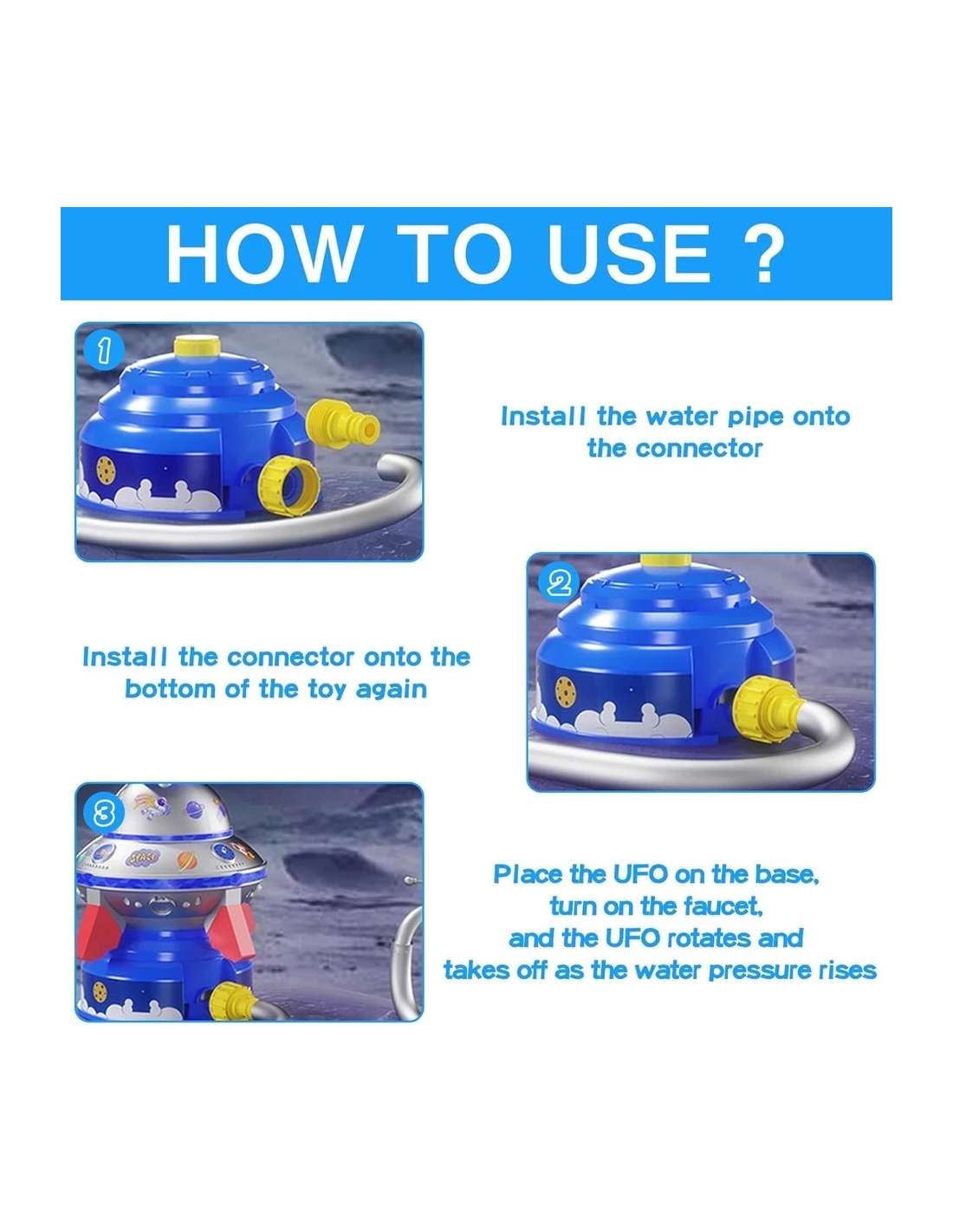 HOW TO USE ?

1

Install the water pipe onto the connector

2

Install the connector onto the bottom of the toy again

3

SPACE

Place the UFO on the base, turn on the faucet, and the UFO rotates and takes off as the water pressure rises