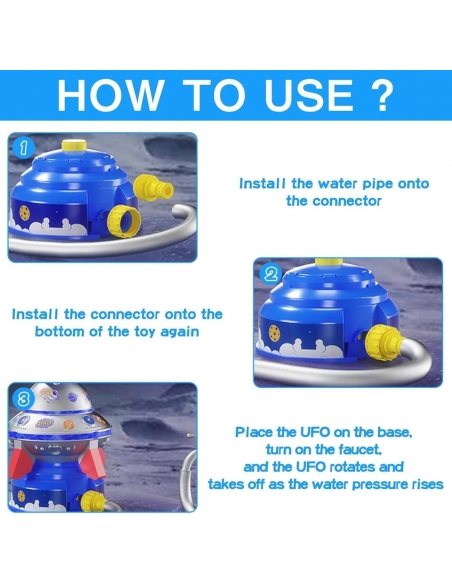 HOW TO USE ?

1

Install the water pipe onto the connector

2

Install the connector onto the bottom of the toy again

3

Place the UFO on the base, turn on the faucet, and the UFO rotates and takes off as the water pressure rises