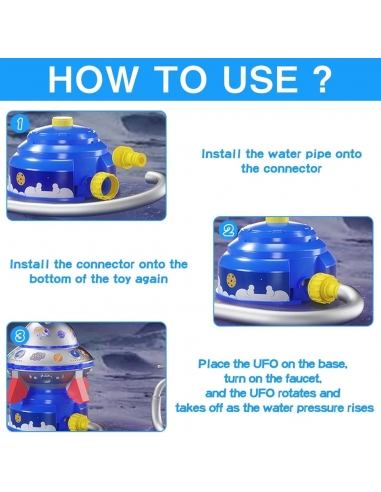 HOW TO USE ?

1

Install the water pipe onto the connector

2

Install the connector onto the bottom of the toy again

3

Place the UFO on the base, turn on the faucet, and the UFO rotates and takes off as the water pressure rises