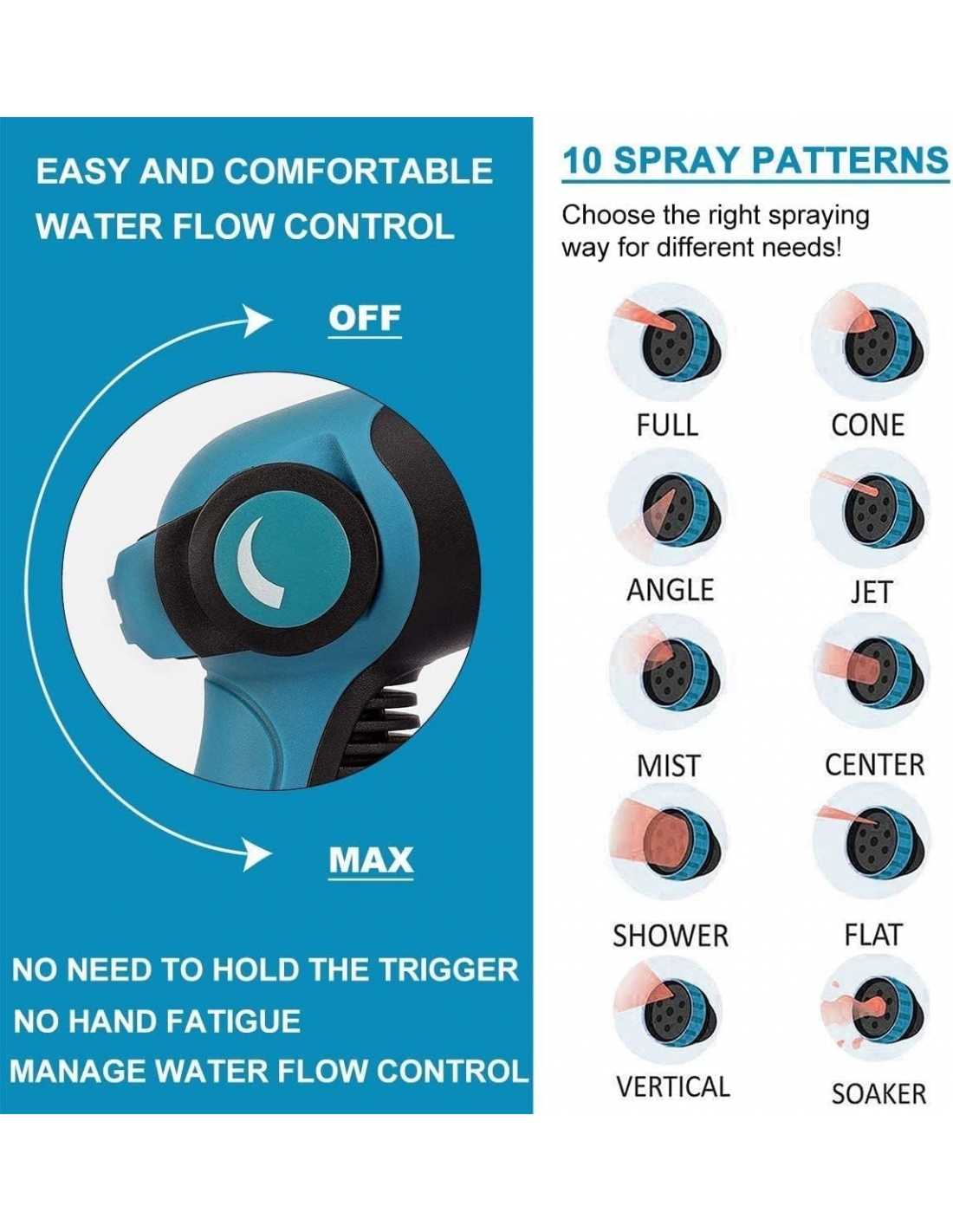 EASY AND COMFORTABLE WATER FLOW CONTROL

OFF

MAX

NO NEED TO HOLD THE TRIGGER
NO HAND FATIGUE
MANAGE WATER FLOW CONTROL

10 SPRAY PATTERNS

Choose the right spraying way for different needs!

FULL
CONE
ANGLE
JET
MIST
CENTER
SHOWER
FLAT
VERTICAL
SOAKER