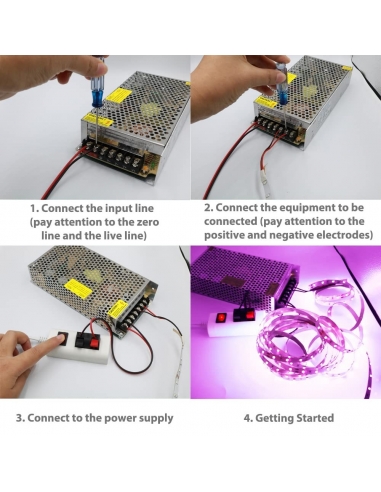 1. Connect the input line (pay attention to the zero line and the live line)

2. Connect the equipment to be connected (pay attention to the positive and negative electrodes)

3. Connect to the power supply

4. Getting Started