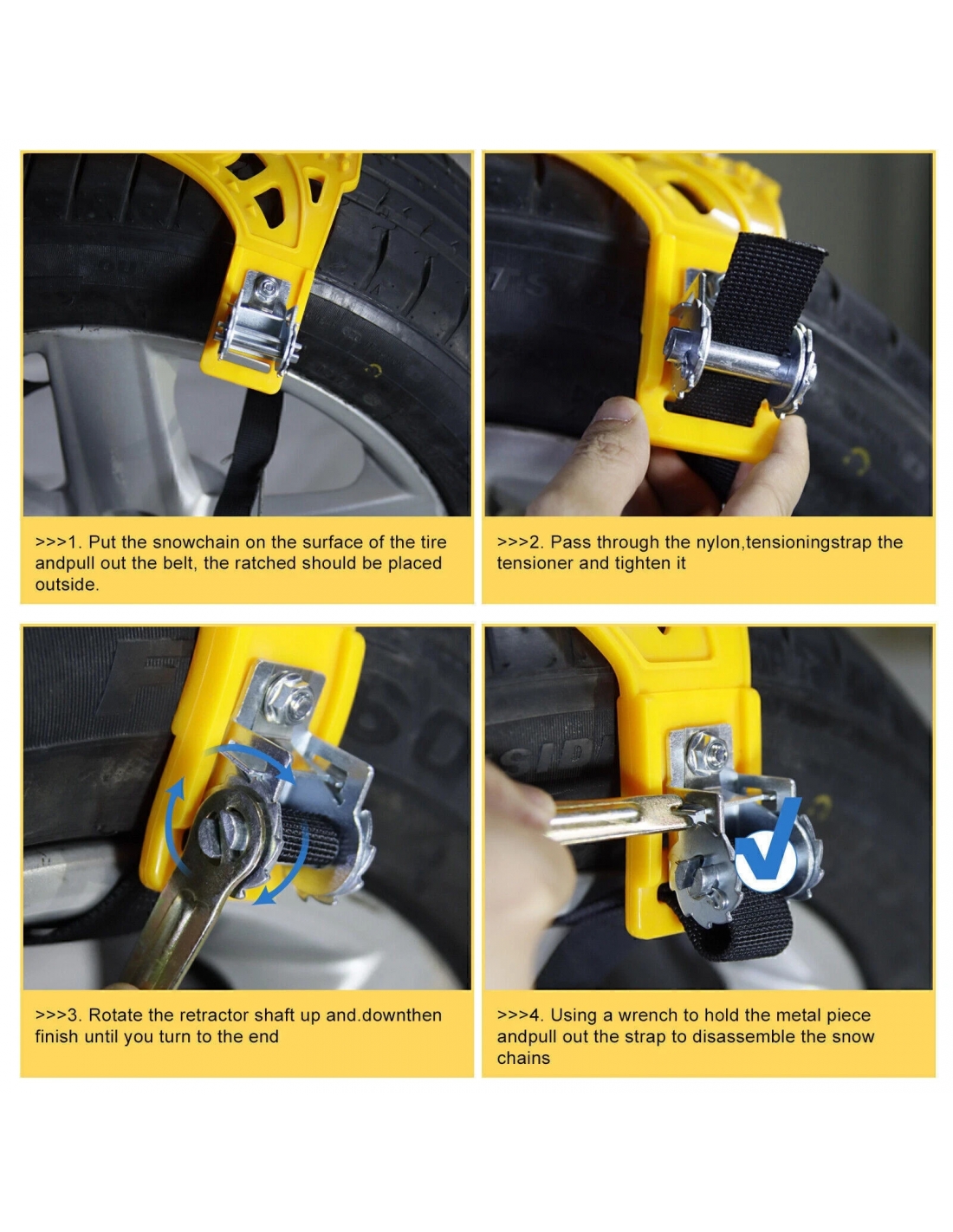 >>>1. Put the snowchain on the surface of the tire andpull out the belt, the ratched should be placed outside.

>>>2. Pass through the nylon,tensioningstrap the tensioner and tighten it

>>>3. Rotate the retractor shaft up and.downthen finish until you turn to the end

>>>4. Using a wrench to hold the metal piece andpull out the strap to disassemble the snow chains