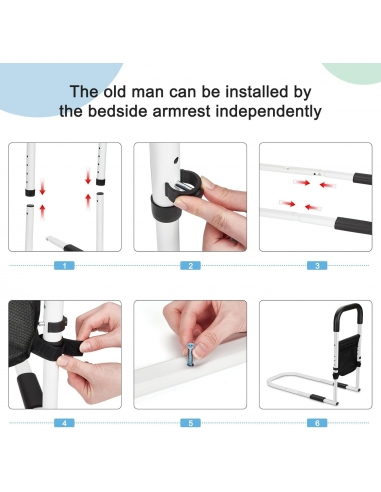 The old man can be installed by the bedside armrest independently

1

2

3

4

5

6