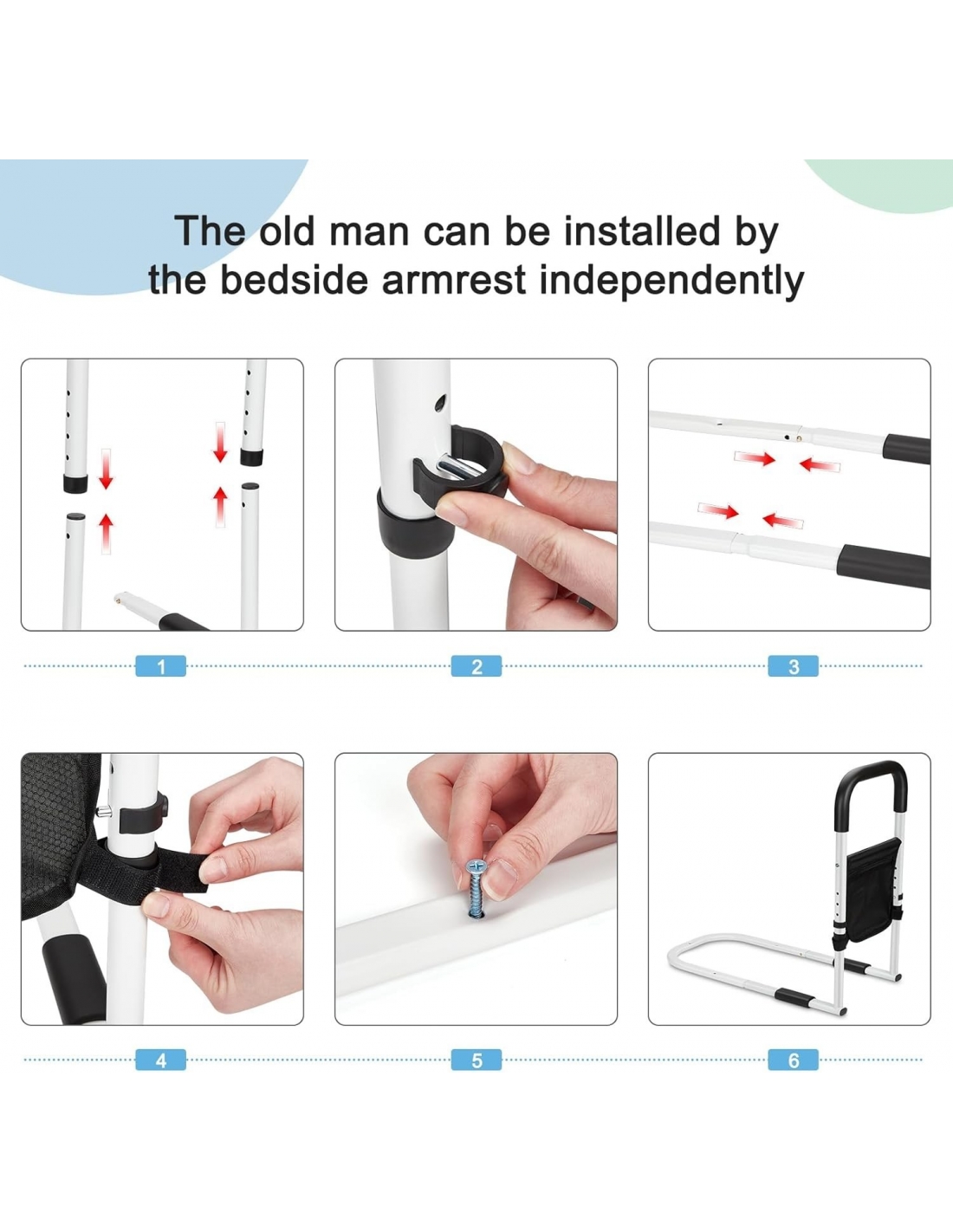 The old man can be installed by the bedside armrest independently

1

2

3

4

5

6