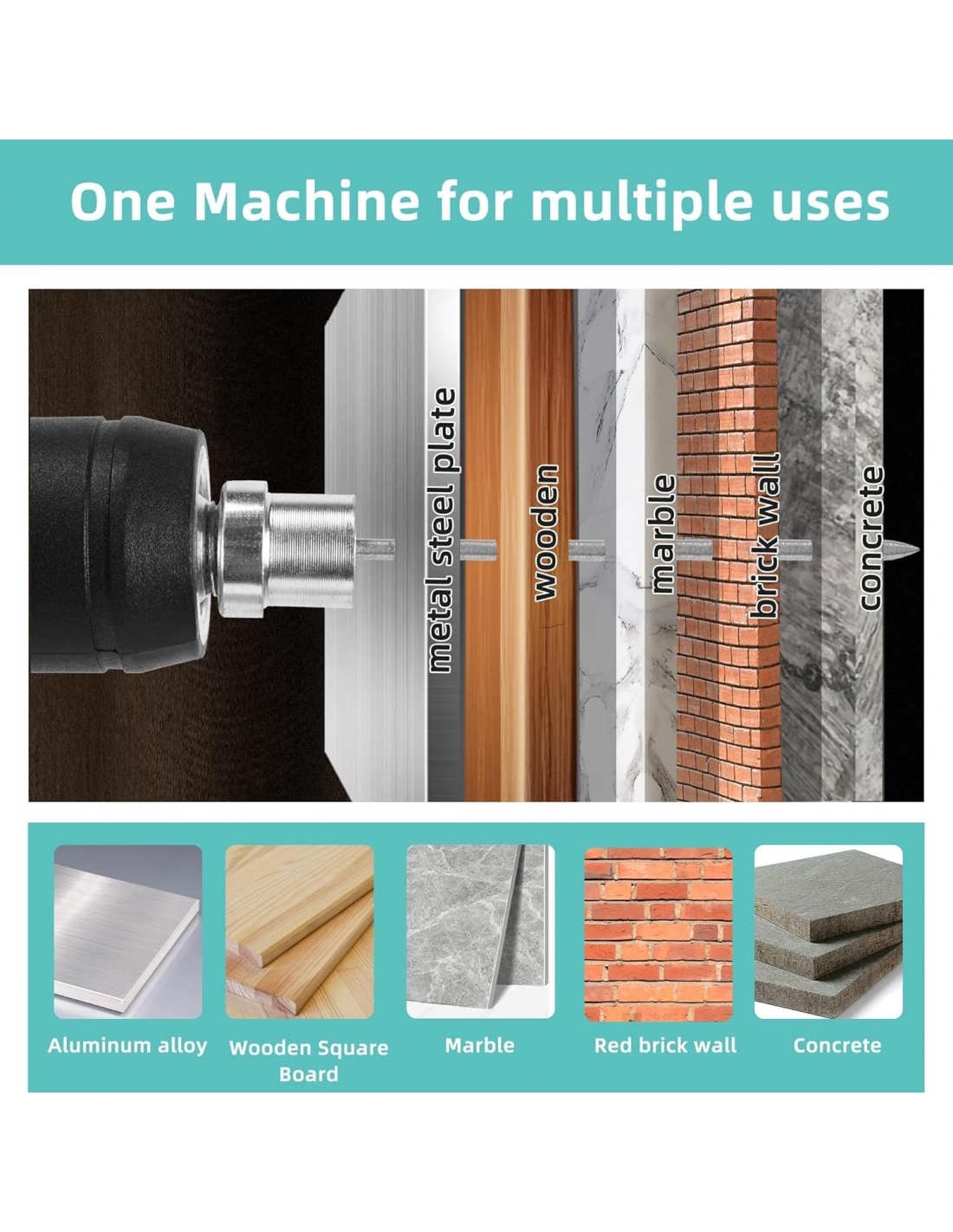 One Machine for multiple uses

metal steel plate

wooden

marble

brick wall

concrete

Aluminum alloy

Wooden Square Board

Marble

Red brick wall

Concrete