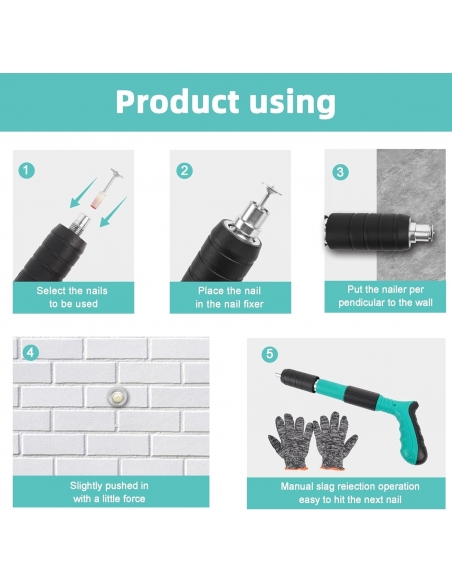 Product using

1
Select the nails to be used

2
Place the nail in the nail fixer

3
Put the nailer per pendicular to the wall

4
Slightly pushed in with a little force

5
Manual slag reiection operation easy to hit the next nail