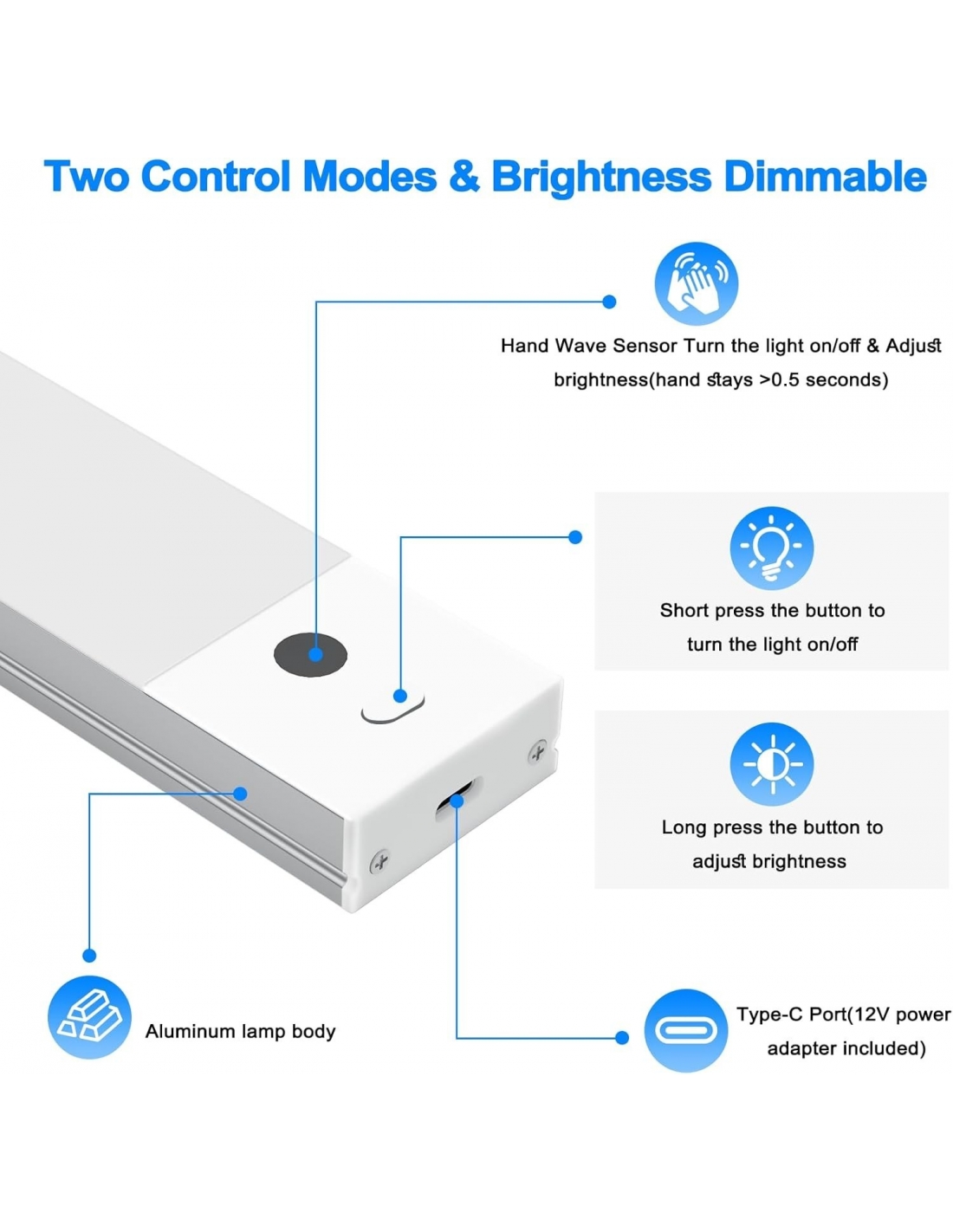 Two Control Modes & Brightness Dimmable

Hand Wave Sensor Turn the light on/off & Adjust brightness(hand stays >0.5 seconds)

Short press the button to turn the light on/off

Long press the button to adjust brightness

Aluminum lamp body

Type-C Port(12V power adapter included)