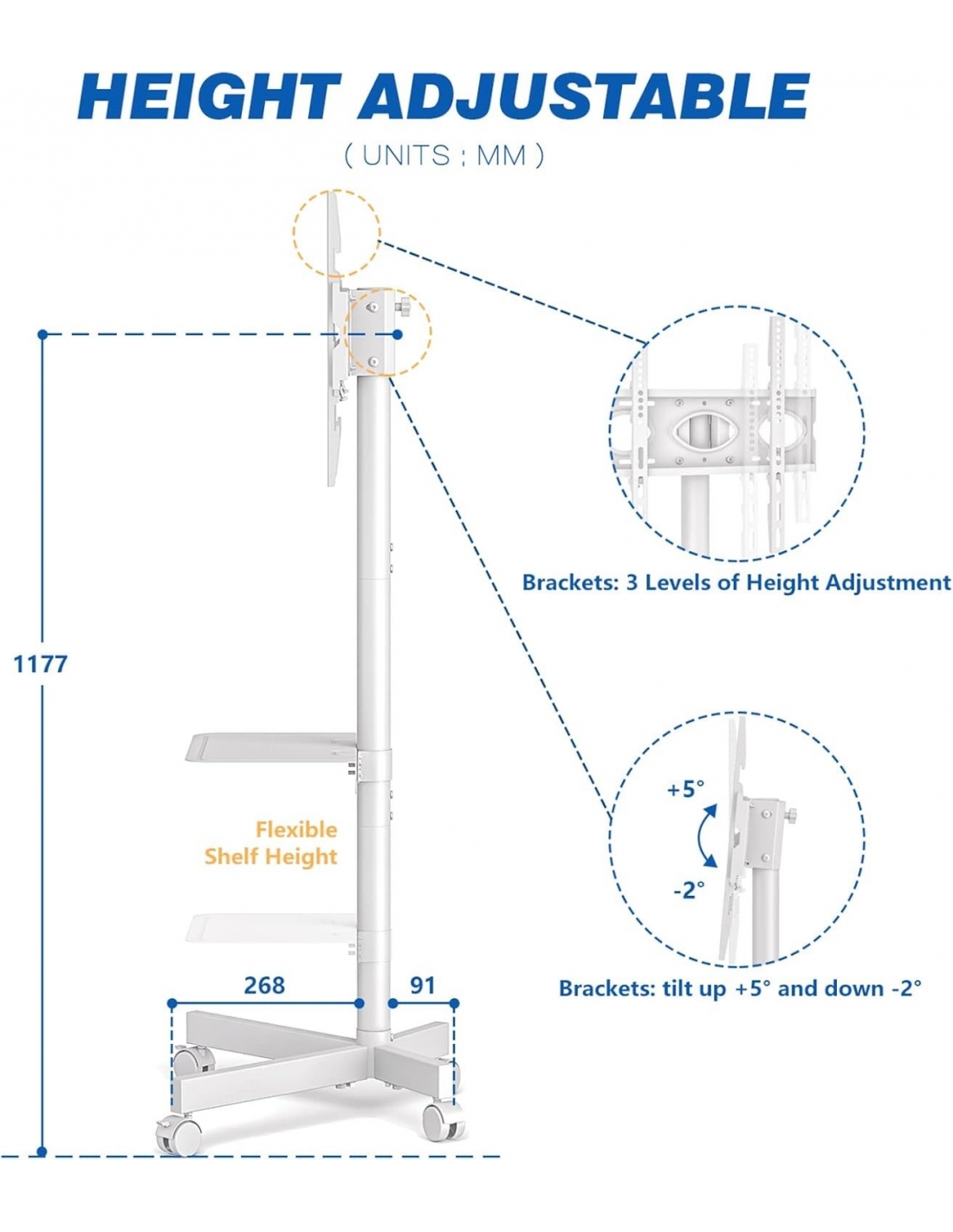 HEIGHT ADJUSTABLE

( UNITS : MM )

Brackets: 3 Levels of Height Adjustment

1177

Flexible Shelf Height

+5°

-2°

268

91

Brackets: tilt up +5° and down -2°