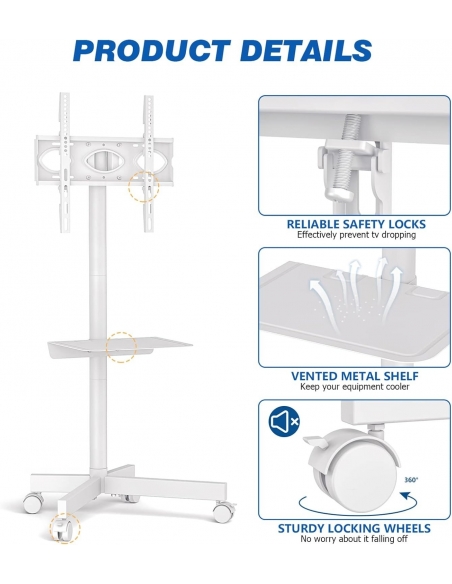 PRODUCT DETAILS

RELIABLE SAFETY LOCKS
Effectively prevent tv dropping

VENTED METAL SHELF
Keep your equipment cooler

360°

STURDY LOCKING WHEELS
No worry about it falling off