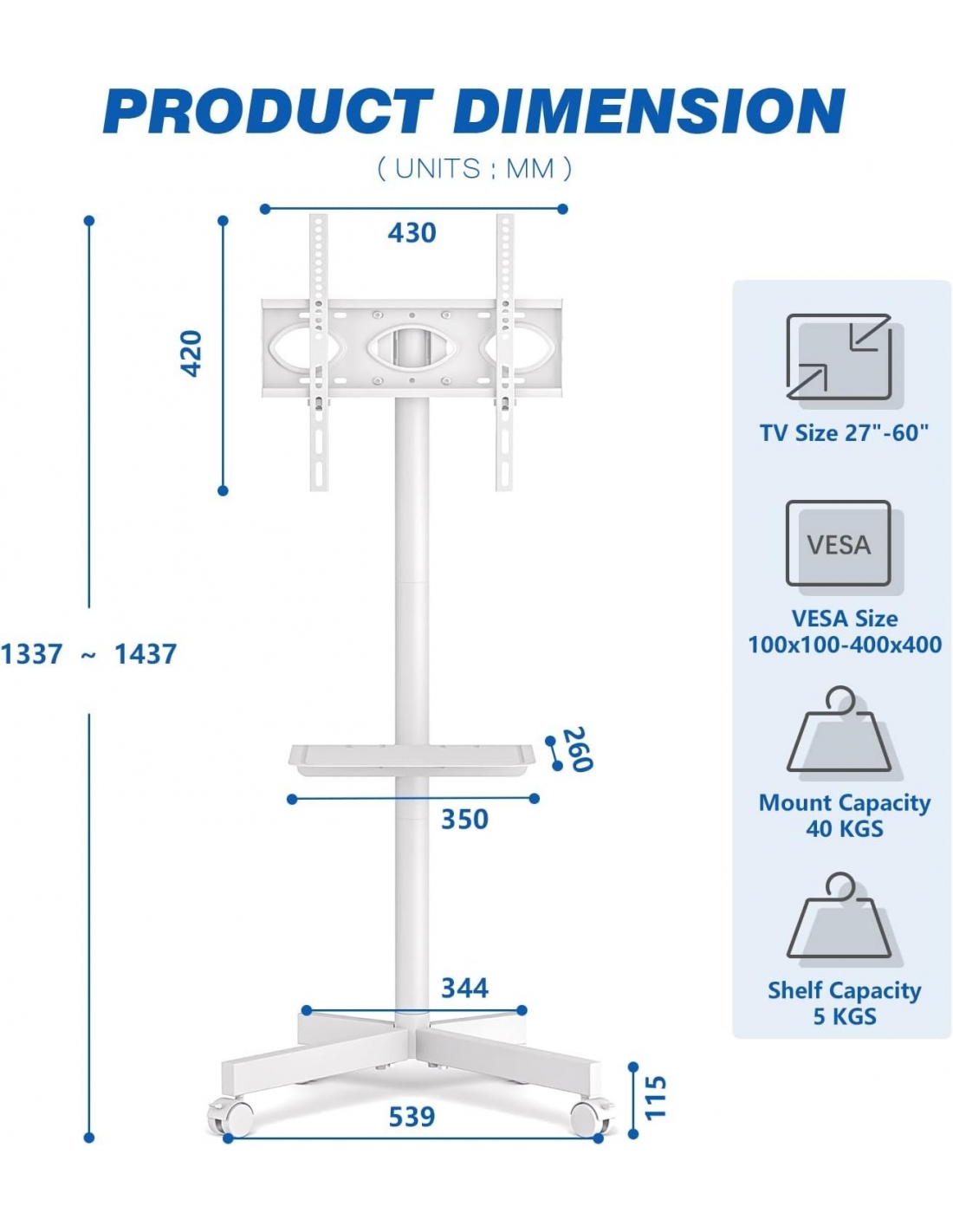 PRODUCT DIMENSION

( UNITS : MM )

430

420

1337 ~ 1437

260

350

344

539

115

TV Size 27"-60"

VESA

VESA Size
100x100-400x400

Mount Capacity
40 KGS

Shelf Capacity
5 KGS