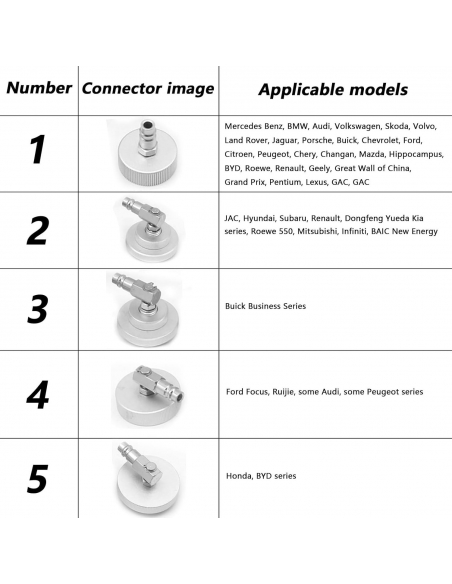 | Number | Connector image | Applicable models |
|---|---|---|
| 1 | | Mercedes Benz, BMW, Audi, Volkswagen, Skoda, Volvo, Land Rover, Jaguar, Porsche, Buick, Chevrolet, Ford, Citroen, Peugeot, Chery, Changan, Mazda, Hippocampus, BYD, Roewe, Renault, Geely, Great Wall of China, Grand Prix, Pentium, Lexus, GAC, GAC |
| 2 | | JAC, Hyundai, Subaru, Renault, Dongfeng Yueda Kia series, Roewe 550, Mitsubishi, Infiniti, BAIC New Energy |
| 3 | | Buick Business Series |
| 4 | | Ford Focus, Ruijie, some Audi, some Peugeot series |
| 5 | | Honda, BYD series |