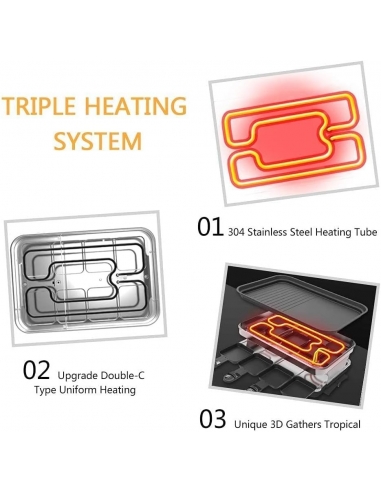 TRIPLE HEATING SYSTEM

01 304 Stainless Steel Heating Tube

02 Upgrade Double-C Type Uniform Heating

03 Unique 3D Gathers Tropical