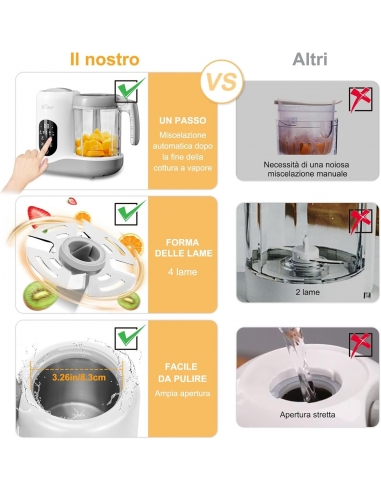 Il nostro

VS

Altri

UN PASSO

Miscelazione automatica dopo la fine della cottura a vapore

Necessità di una noiosa miscelazione manuale

FORMA DELLE LAME

4 lame

2 lame

3.26in/8.3cm

FACILE DA PULIRE

Ampia apertura

Apertura stretta