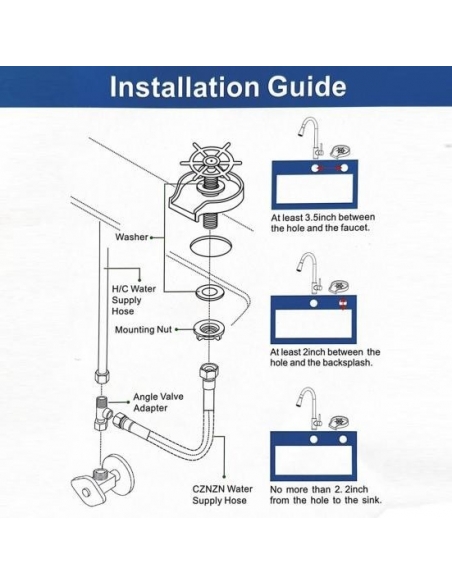 Installation Guide

Washer

H/C Water Supply Hose

Mounting Nut

Angle Valve Adapter

CZNZN Water Supply Hose

At least 3.5inch between the hole and the faucet.

At least 2inch between the hole and the backsplash.

No more than 2. 2inch from the hole to the sink.