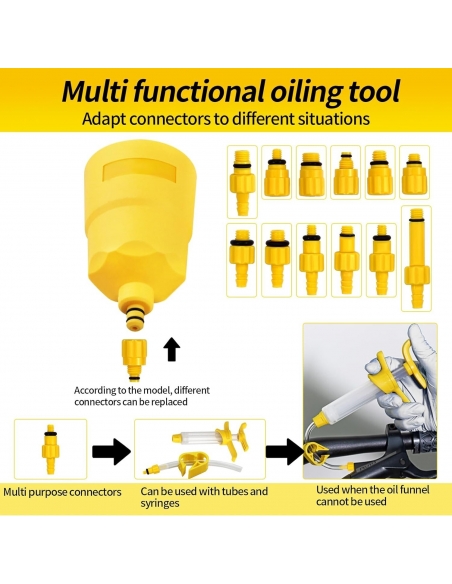 Multi functional oiling tool
Adapt connectors to different situations

According to the model, different connectors can be replaced

Multi purpose connectors

Can be used with tubes and syringes

Used when the oil funnel cannot be used