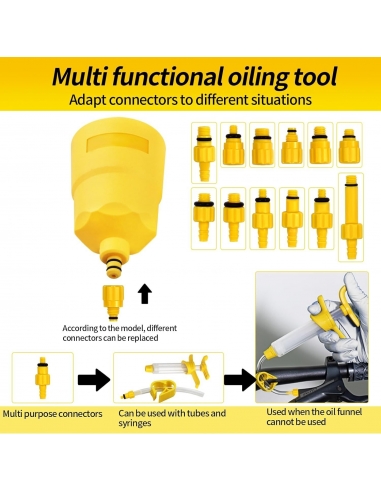 Multi functional oiling tool
Adapt connectors to different situations

According to the model, different connectors can be replaced

Multi purpose connectors

Can be used with tubes and syringes

Used when the oil funnel cannot be used