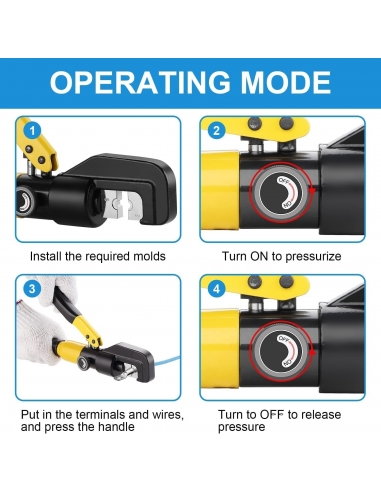 OPERATING MODE

1

Install the required molds

2

OFF
ON

Turn ON to pressurize

3

Put in the terminals and wires, and press the handle

4

OFF
ON

Turn to OFF to release pressure