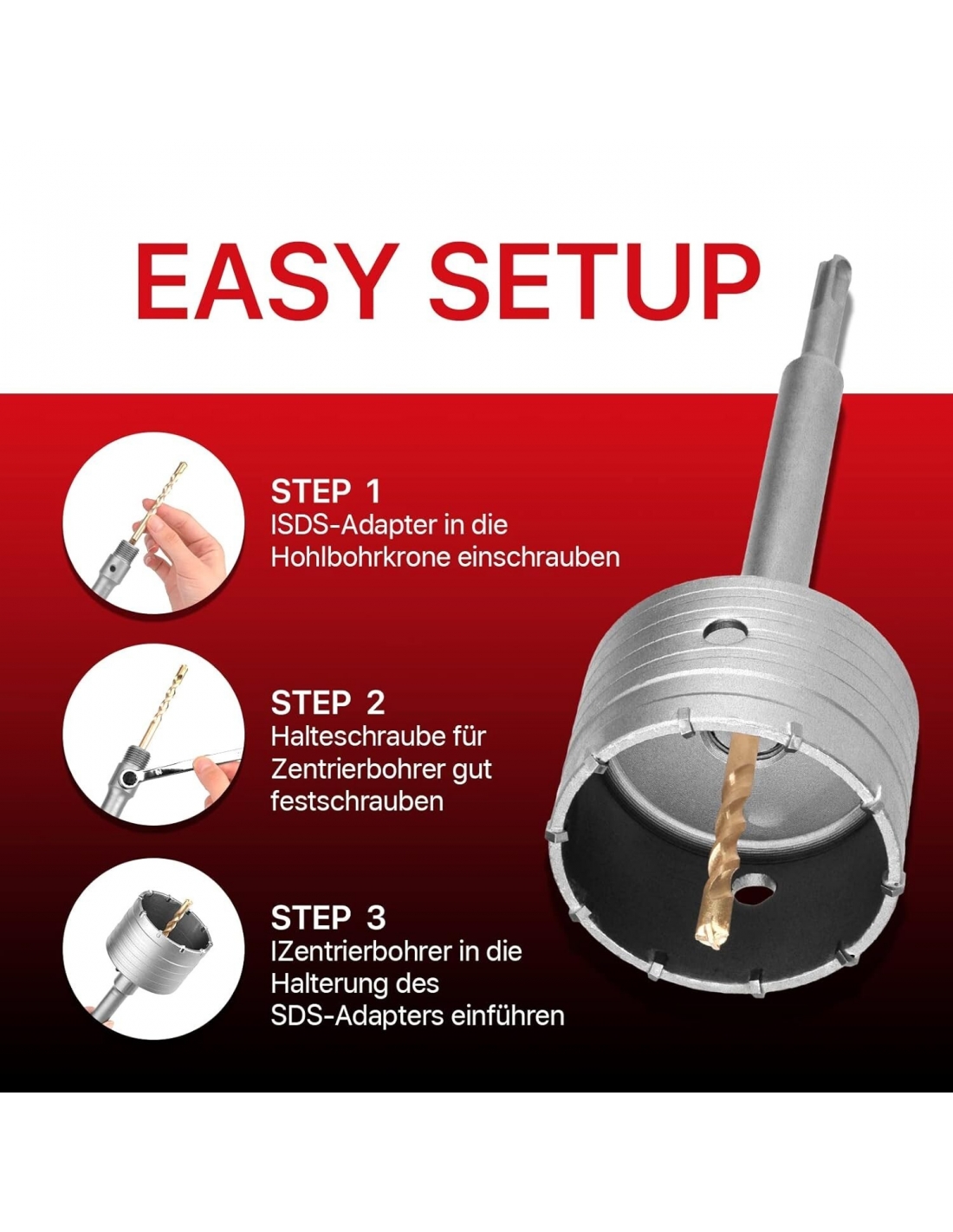 EASY SETUP

STEP 1
ISDS-Adapter in die Hohlbohrkrone einschrauben

STEP 2
Halteschraube für Zentrierbohrer gut festschrauben

STEP 3
IZentrierbohrer in die Halterung des SDS-Adapters einführen