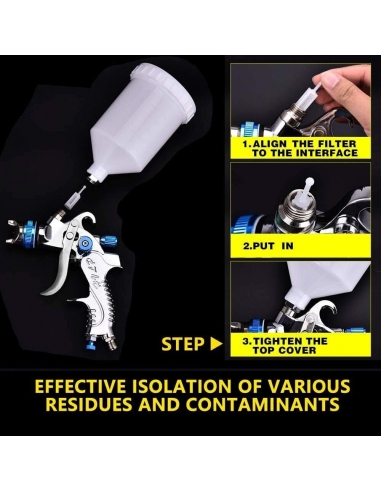 1.ALIGN THE FILTER TO THE INTERFACE

2.PUT IN

STEP

3.TIGHTEN THE TOP COVER

EFFECTIVE ISOLATION OF VARIOUS RESIDUES AND CONTAMINANTS