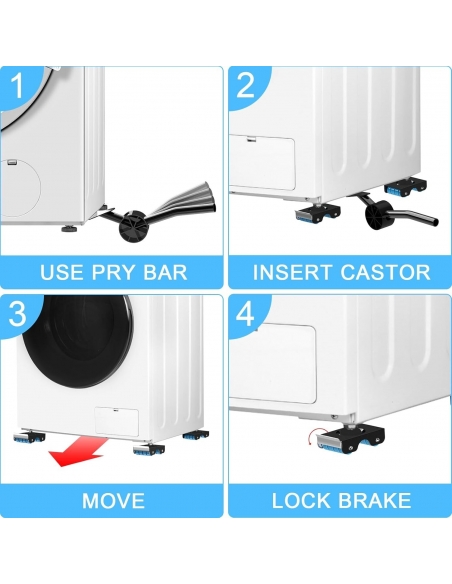 1

USE PRY BAR

2

INSERT CASTOR

3

MOVE

4

LOCK BRAKE