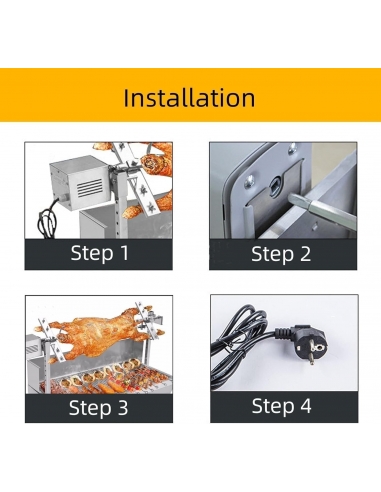 Installation

Step 1

Step 2

Step 3

Step 4