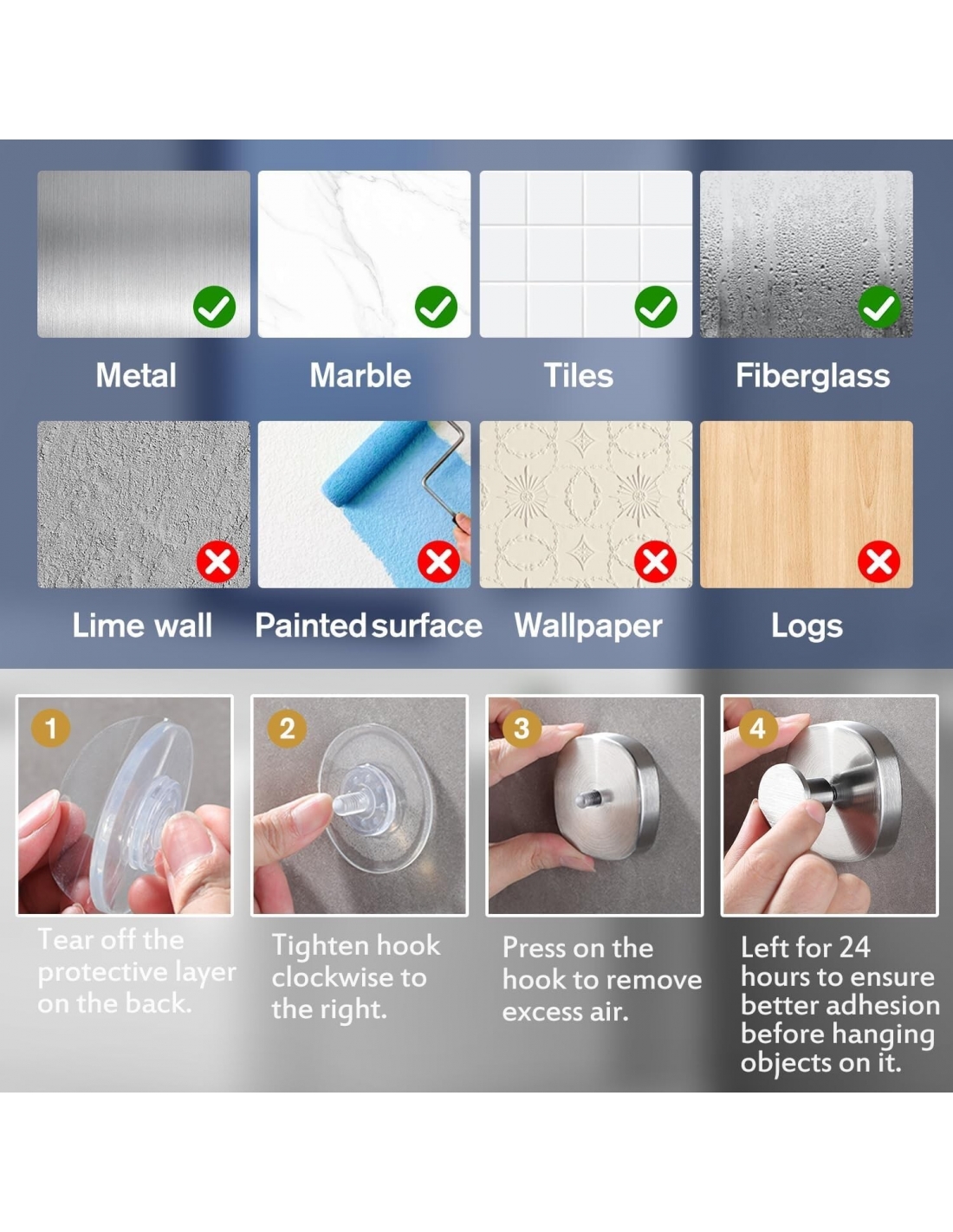 Metal

Marble

Tiles

Fiberglass

Lime wall

Painted surface

Wallpaper

Logs

1

Tear off the protective layer on the back.

2

Tighten hook clockwise to the right.

3

Press on the hook to remove excess air.

4

Left for 24 hours to ensure better adhesion before hanging objects on it.