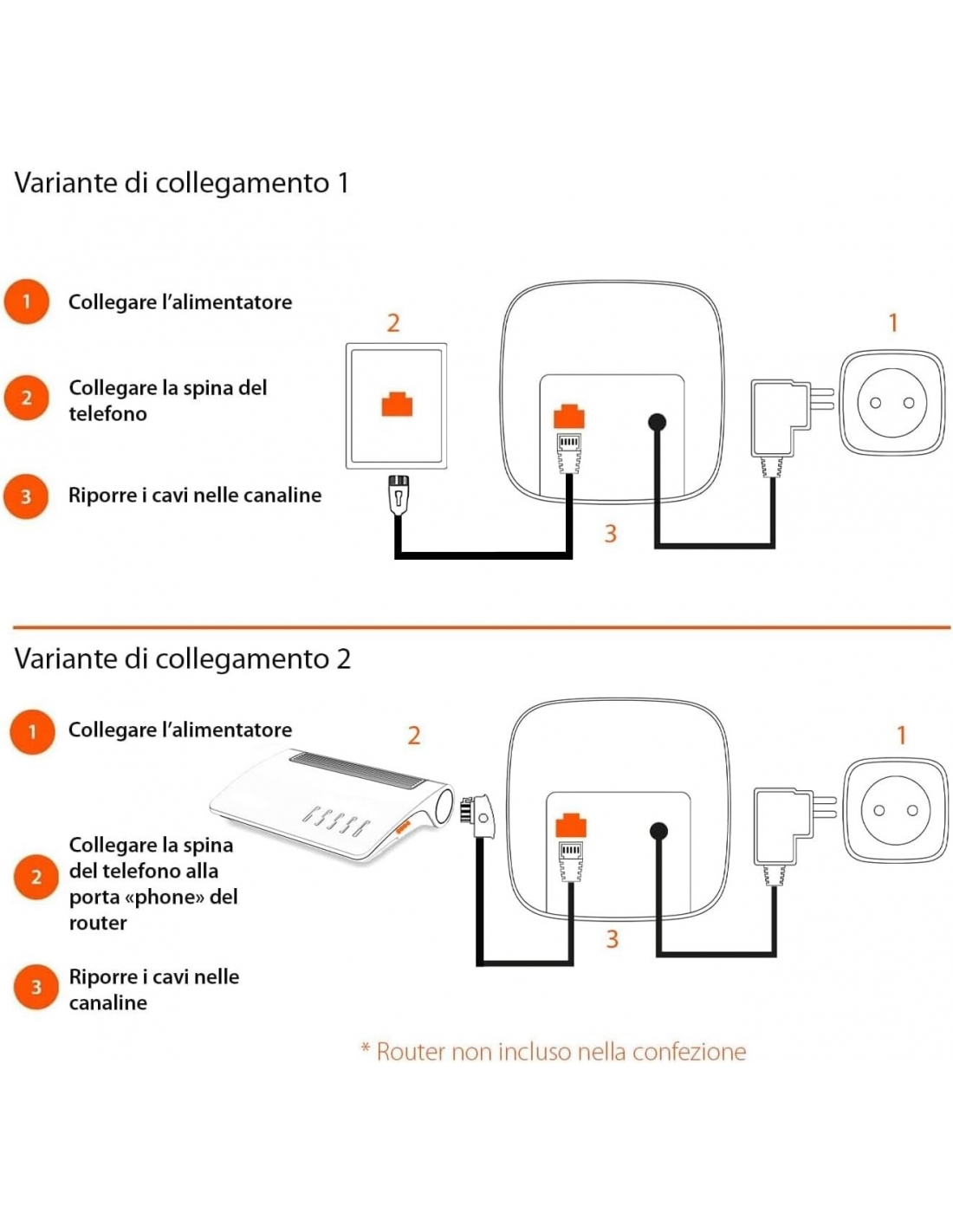 Variante di collegamento 1

1 Collegare l'alimentatore

2 Collegare la spina del telefono

3 Riporre i cavi nelle canaline

2

1

3

Variante di collegamento 2

1 Collegare l'alimentatore

2 Collegare la spina del telefono alla porta «phone» del router

3 Riporre i cavi nelle canaline

2

1

3

* Router non incluso nella confezione