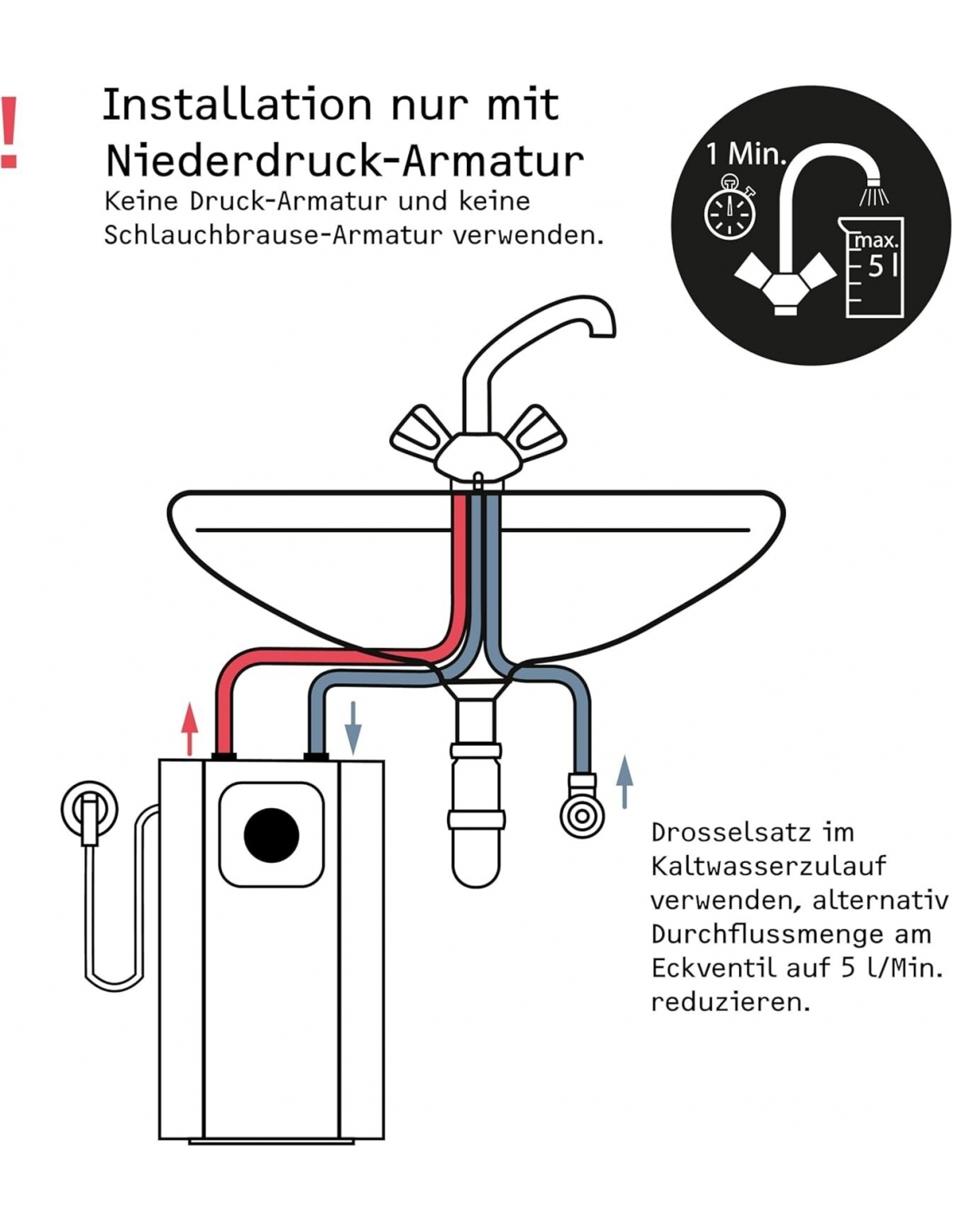 !

Installation nur mit Niederdruck-Armatur

Keine Druck-Armatur und keine Schlauchbrause-Armatur verwenden.

1 Min.

max.
5 l

Drosselsatz im Kaltwasserzulauf verwenden, alternativ Durchflussmenge am Eckventil auf 5 l/Min. reduzieren.