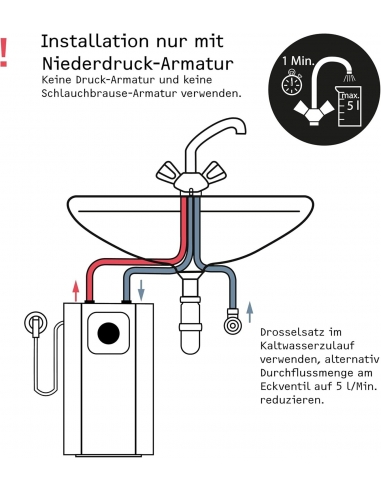 !

Installation nur mit Niederdruck-Armatur

Keine Druck-Armatur und keine Schlauchbrause-Armatur verwenden.

1 Min.

max. 5 l

Drosselsatz im Kaltwasserzulauf verwenden, alternativ Durchflussmenge am Eckventil auf 5 l/Min. reduzieren.