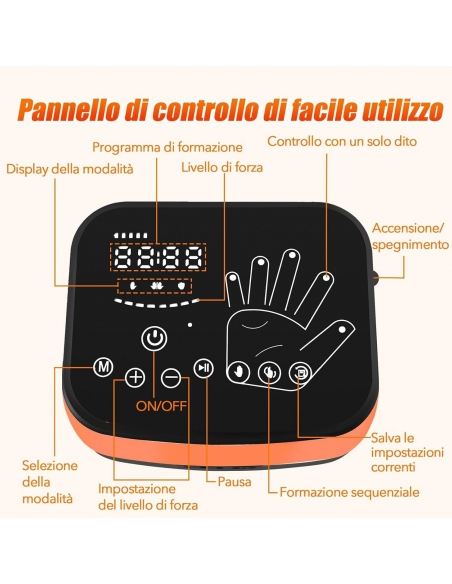 Pannello di controllo di facile utilizzo

Programma di formazione

Controllo con un solo dito

Display della modalità

Livello di forza

Accensione/ spegnimento

8888

M

ON/OFF

Selezione della modalità

Impostazione del livello di forza

Pausa

Formazione sequenziale

Salva le impostazioni correnti