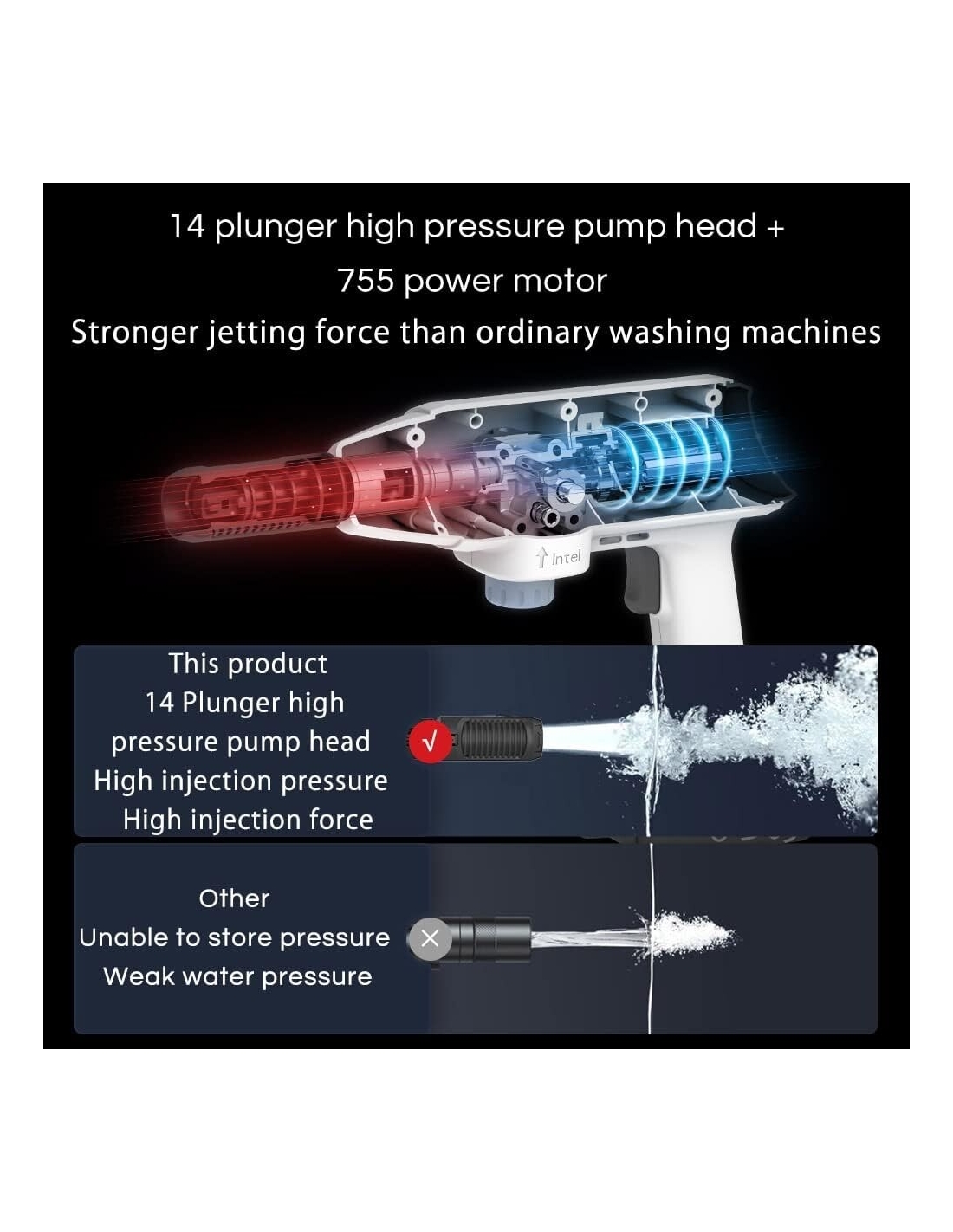 14 plunger high pressure pump head +
755 power motor
Stronger jetting force than ordinary washing machines

Intel

This product
14 Plunger high
pressure pump head
High injection pressure
High injection force

√

Other
Unable to store pressure
Weak water pressure

×