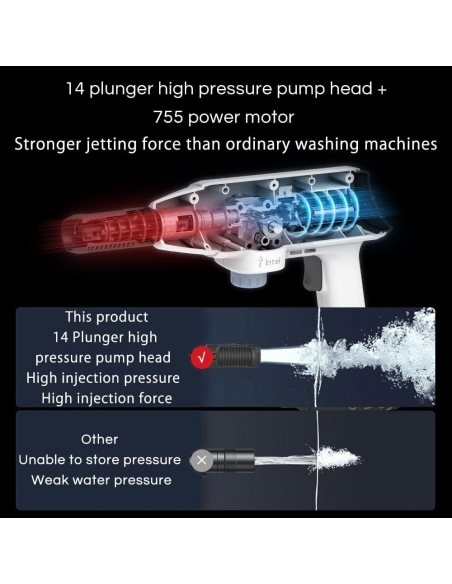 14 plunger high pressure pump head +
755 power motor
Stronger jetting force than ordinary washing machines

Intel

This product
14 Plunger high pressure pump head
High injection pressure
High injection force

√

Other
Unable to store pressure
Weak water pressure

×