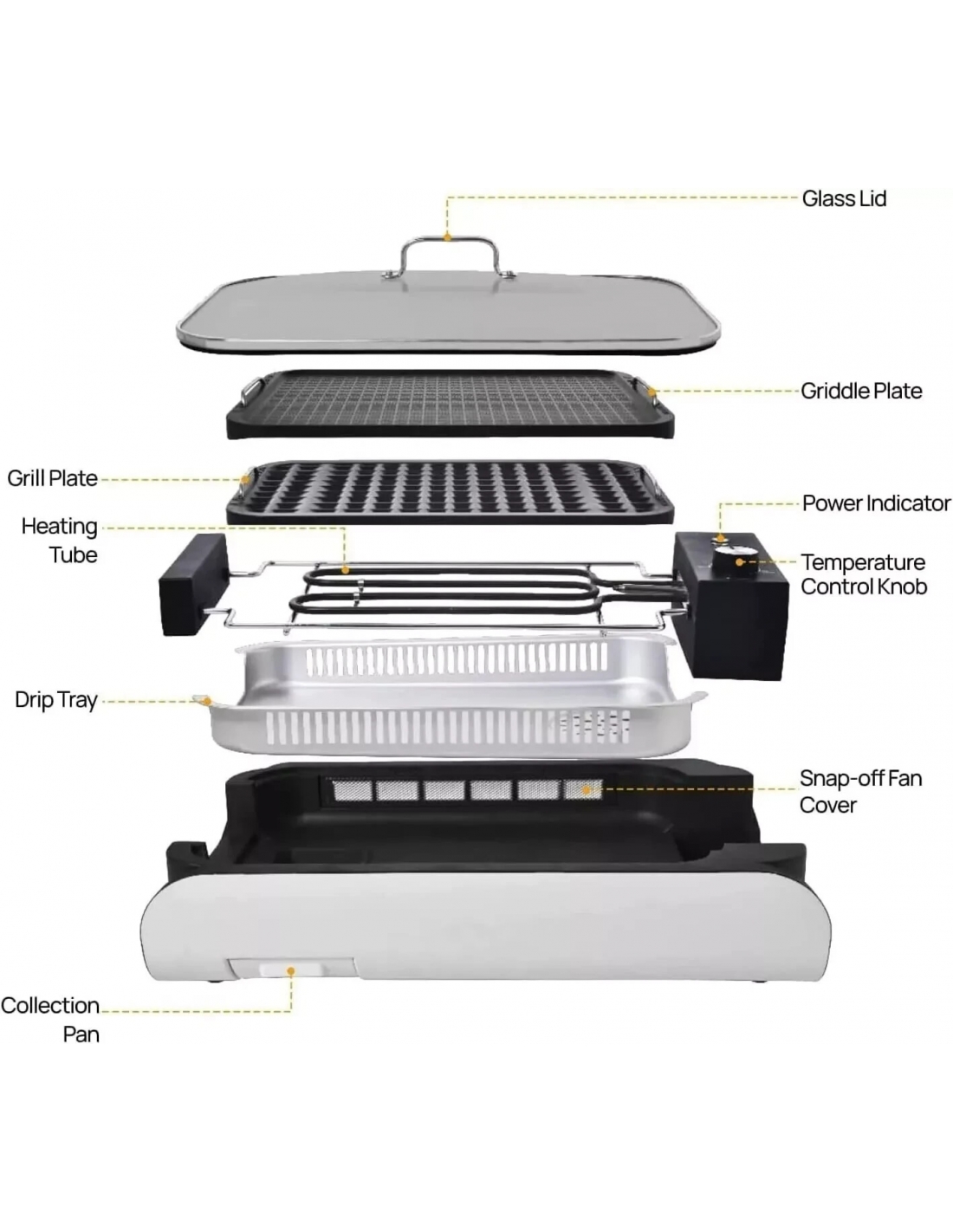 Glass Lid

Griddle Plate

Grill Plate

Power Indicator

Heating Tube

Temperature Control Knob

Drip Tray

Snap-off Fan Cover

Collection Pan