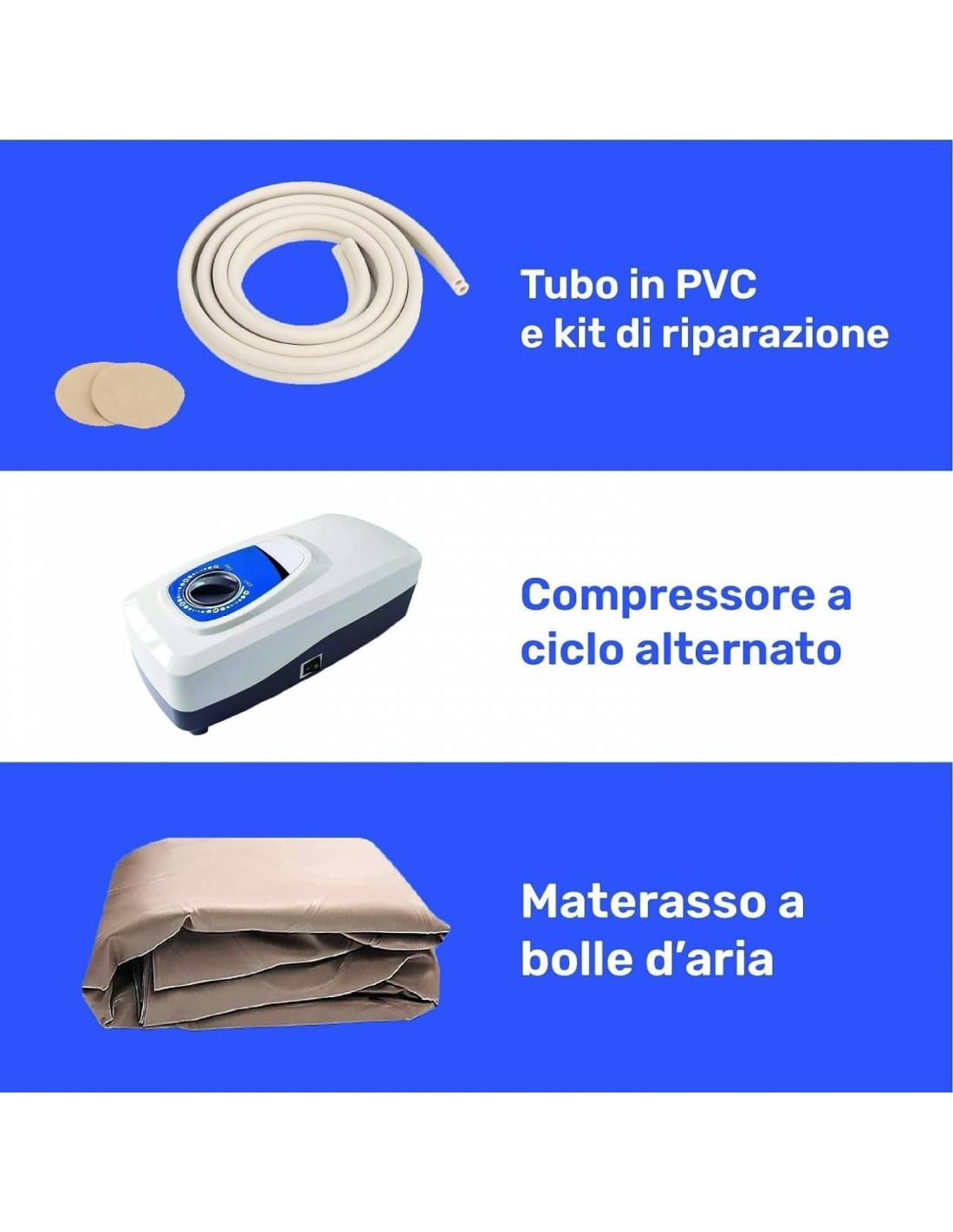 Tubo in PVC
e kit di riparazione

Compressore a
ciclo alternato

Materasso a
bolle d'aria