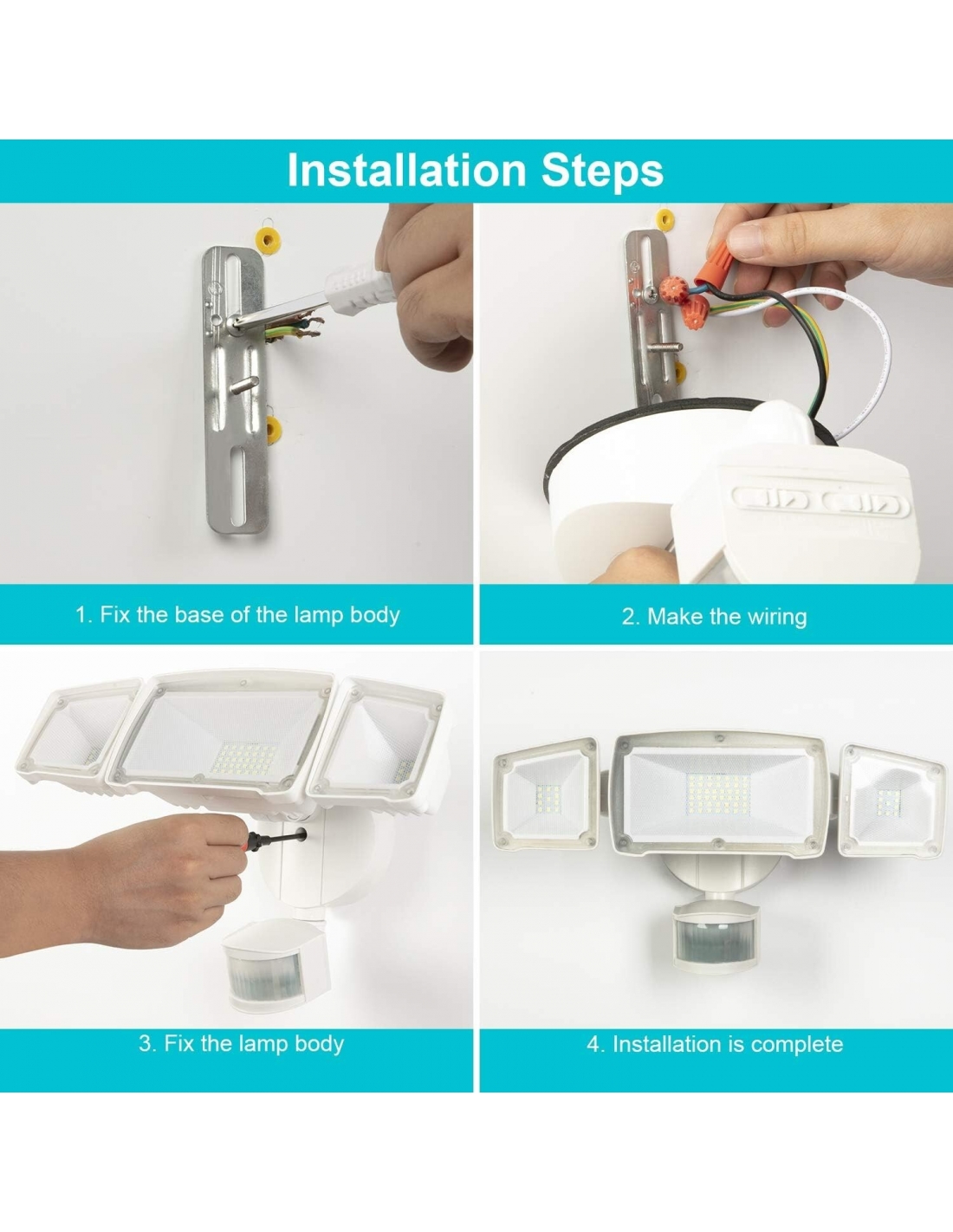 Installation Steps

1. Fix the base of the lamp body

2. Make the wiring

3. Fix the lamp body

4. Installation is complete