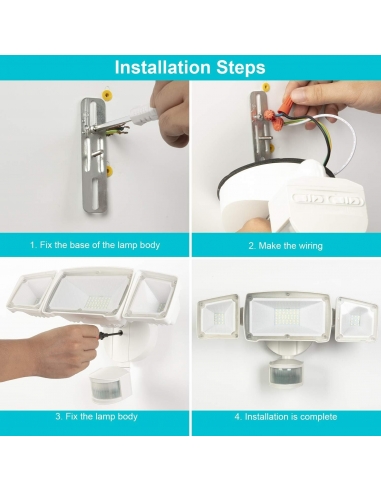 Installation Steps

1. Fix the base of the lamp body

2. Make the wiring

3. Fix the lamp body

4. Installation is complete