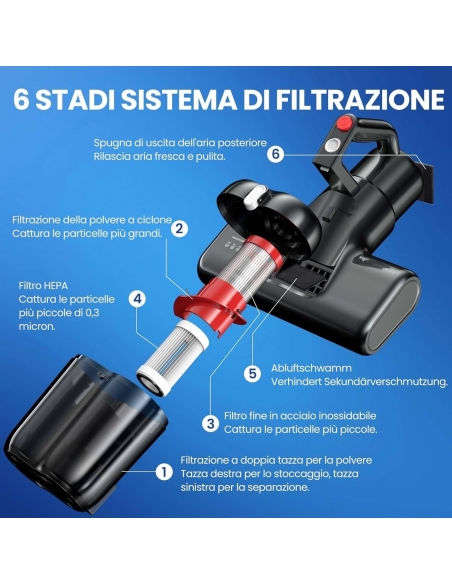 6 STADI SISTEMA DI FILTRAZIONE

Spugna di uscita dell'aria posteriore
Rilascia aria fresca e pulita.

6

Filtrazione della polvere a ciclone
Cattura le particelle più grandi.

2

Filtro HEPA
Cattura le particelle più piccole di 0,3 micron.

4

5

Abluftschwamm
Verhindert Sekundärverschmutzung.

3

Filtro fine in acciaio inossidabile
Cattura le particelle più piccole.

1

Filtrazione a doppia tazza per la polvere
Tazza destra per lo stoccaggio, tazza sinistra per la separazione.