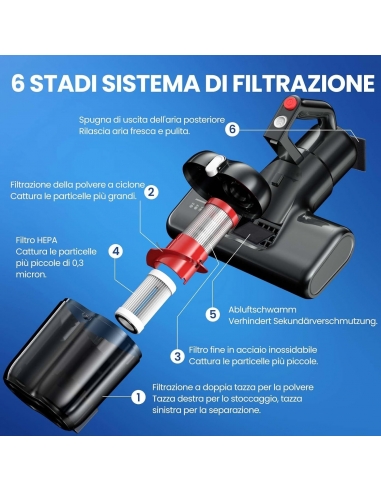 6 STADI SISTEMA DI FILTRAZIONE

Spugna di uscita dell'aria posteriore
Rilascia aria fresca e pulita.

6

Filtrazione della polvere a ciclone
Cattura le particelle più grandi.

2

Filtro HEPA
Cattura le particelle più piccole di 0,3 micron.

4

5

Abluftschwamm
Verhindert Sekundärverschmutzung.

3

Filtro fine in acciaio inossidabile
Cattura le particelle più piccole.

1

Filtrazione a doppia tazza per la polvere
Tazza destra per lo stoccaggio, tazza sinistra per la separazione.