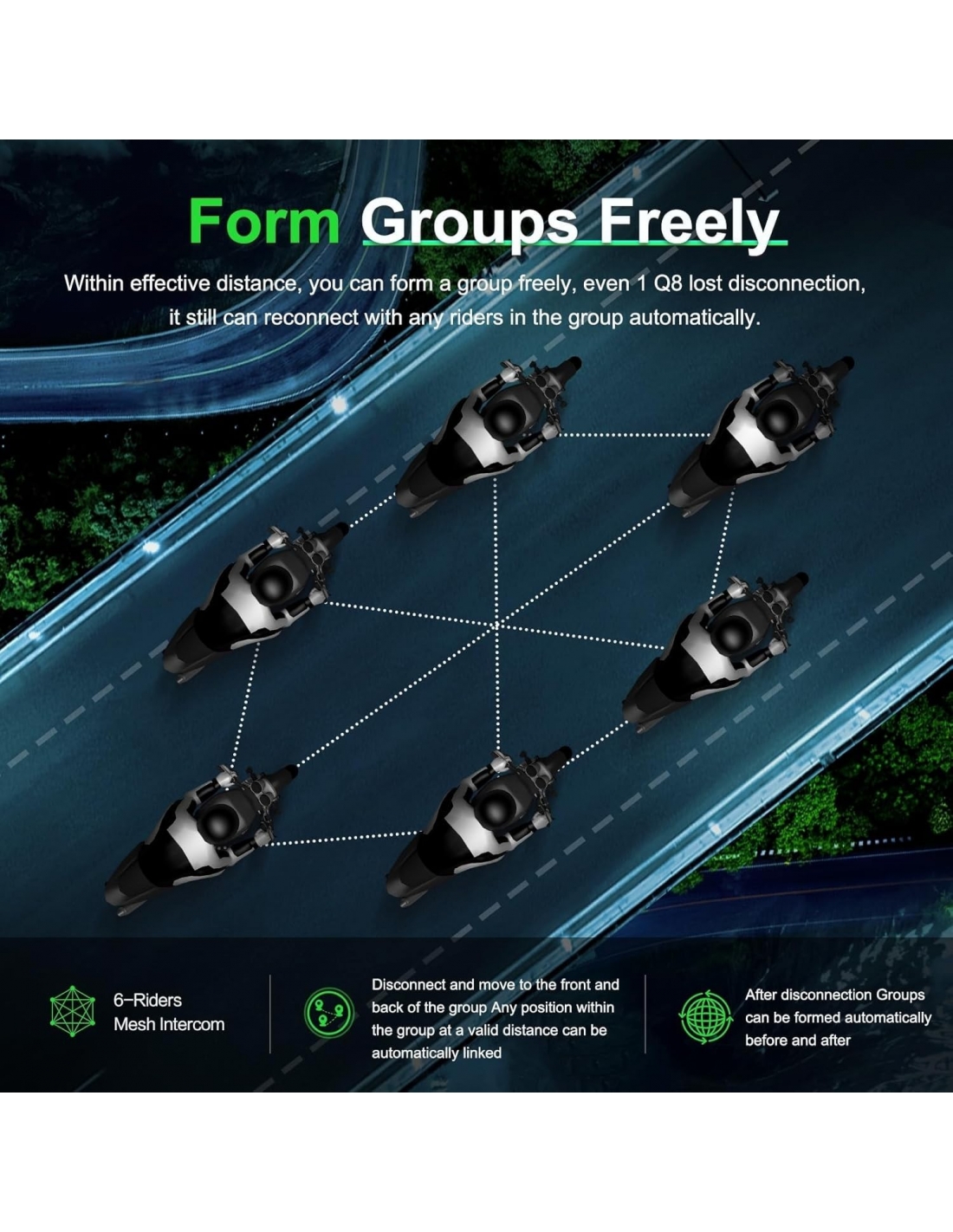 Form Groups Freely

Within effective distance, you can form a group freely, even 1 Q8 lost disconnection, it still can reconnect with any riders in the group automatically.

6–Riders Mesh Intercom

Disconnect and move to the front and back of the group Any position within the group at a valid distance can be automatically linked

After disconnection Groups can be formed automatically before and after