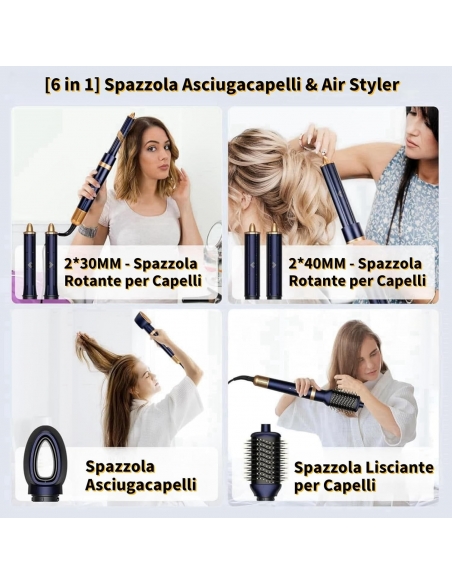 [6 in 1] Spazzola Asciugacapelli & Air Styler

2*30MM - Spazzola Rotante per Capelli

2*40MM - Spazzola Rotante per Capelli

Spazzola Asciugacapelli

Spazzola Lisciante per Capelli