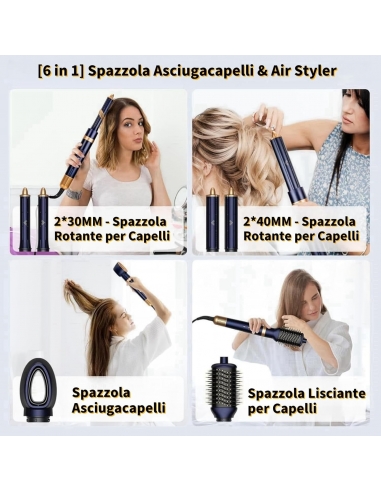 [6 in 1] Spazzola Asciugacapelli & Air Styler

2*30MM - Spazzola Rotante per Capelli

2*40MM - Spazzola Rotante per Capelli

Spazzola Asciugacapelli

Spazzola Lisciante per Capelli