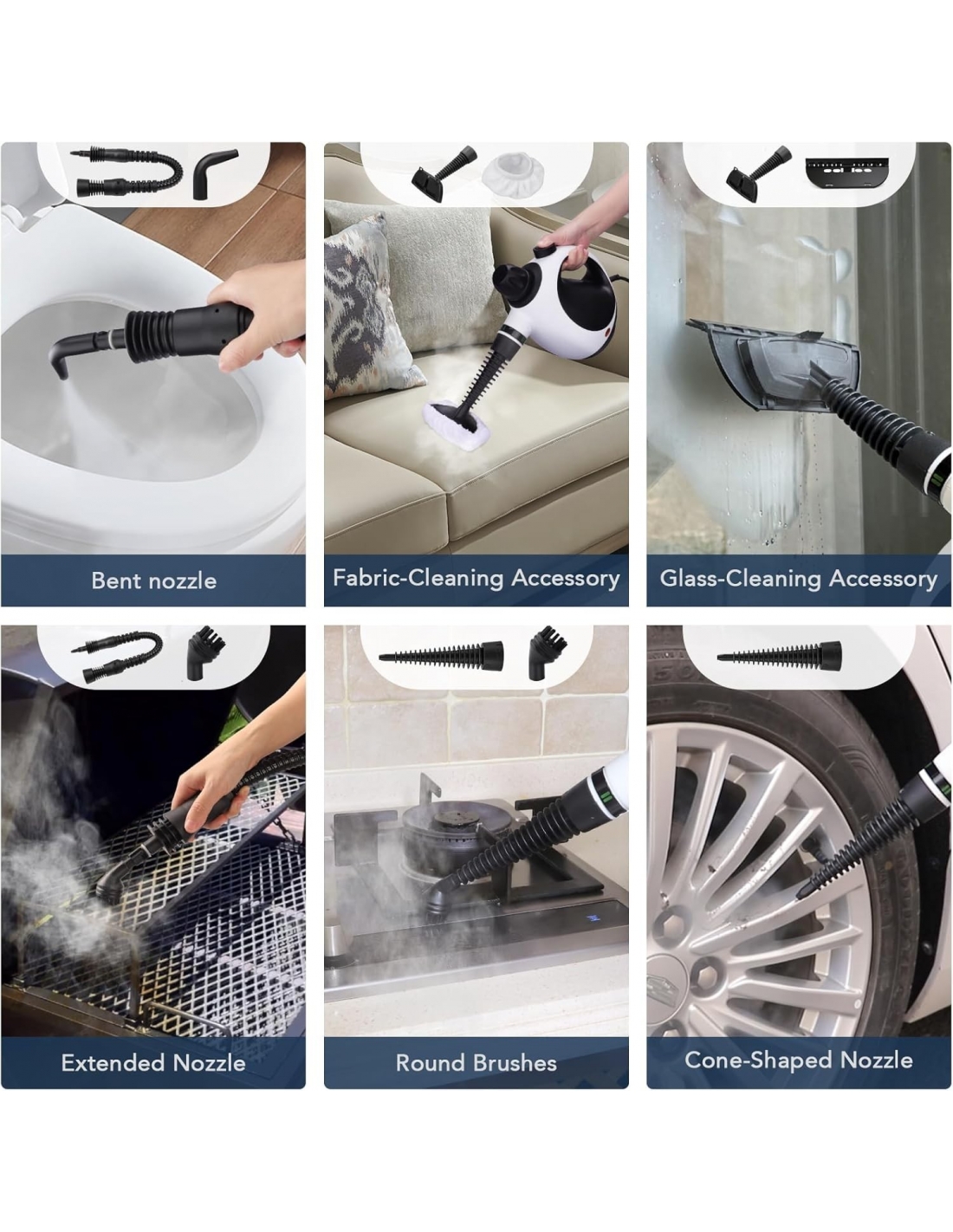 Bent nozzle

Fabric-Cleaning Accessory

Glass-Cleaning Accessory

Extended Nozzle

Round Brushes

Cone-Shaped Nozzle