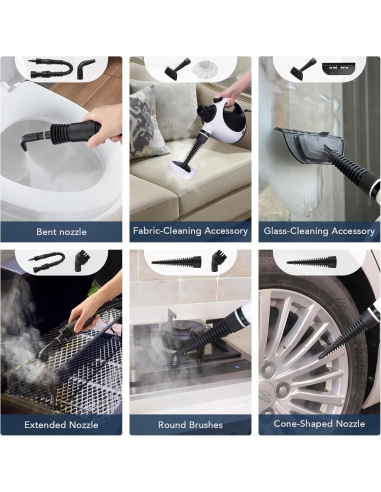 Bent nozzle

Fabric-Cleaning Accessory

Glass-Cleaning Accessory

Extended Nozzle

Round Brushes

Cone-Shaped Nozzle