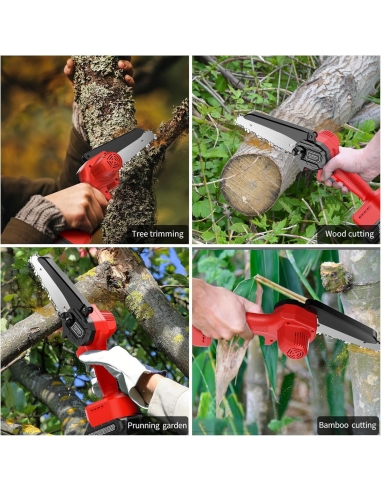 Tree trimming

Wood cutting

Prunning garden

Bamboo cutting