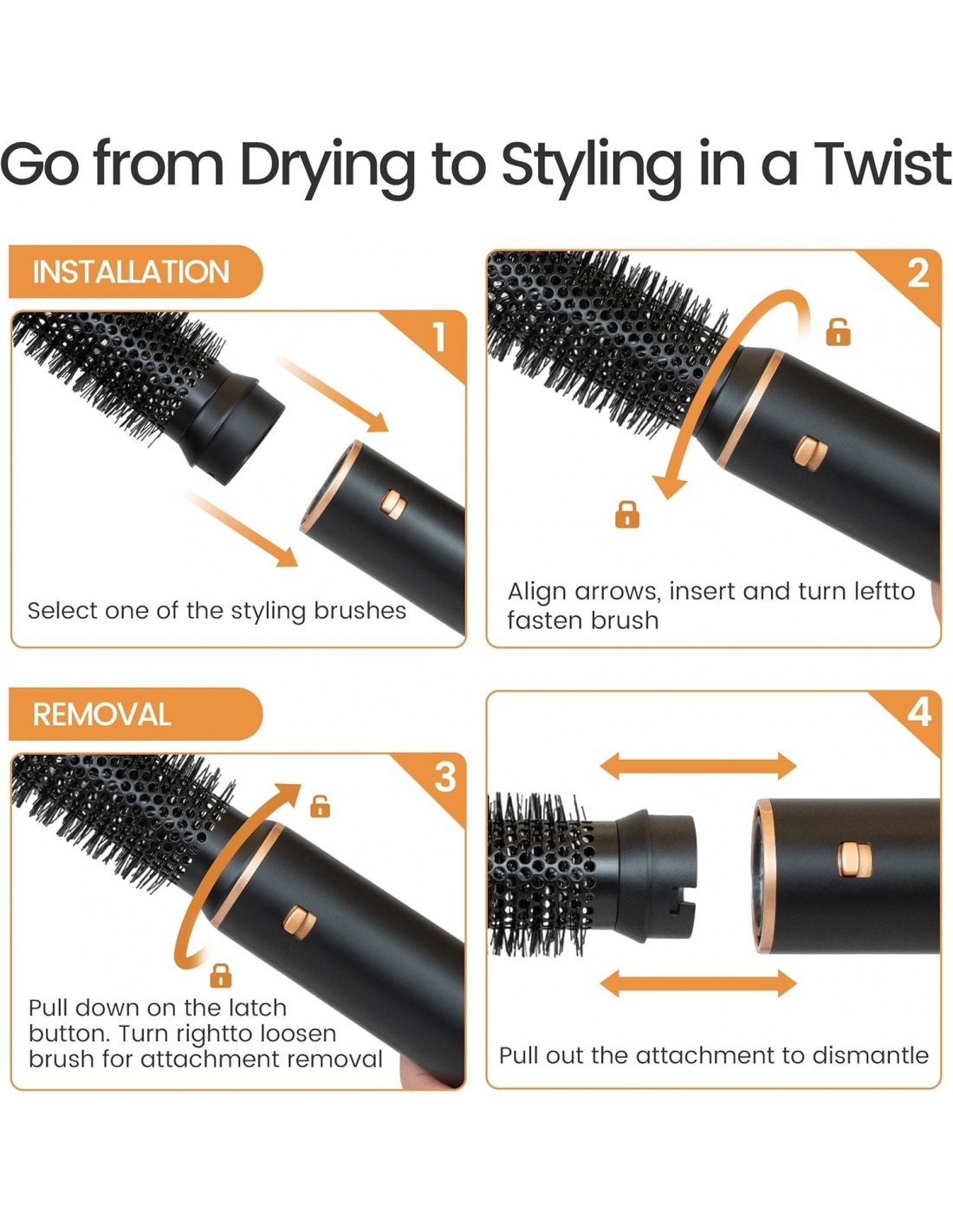 Go from Drying to Styling in a Twist

INSTALLATION

1

Select one of the styling brushes

2

Align arrows, insert and turn leftto fasten brush

REMOVAL

3

Pull down on the latch button. Turn rightto loosen brush for attachment removal

4

Pull out the attachment to dismantle