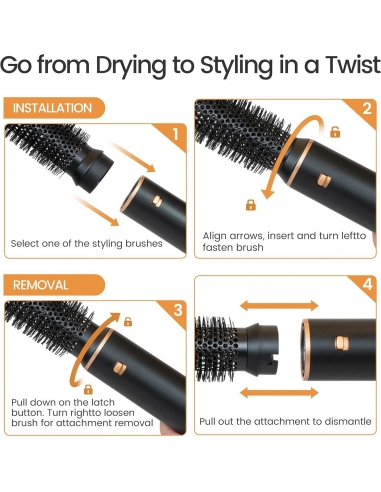 Go from Drying to Styling in a Twist

INSTALLATION

1

Select one of the styling brushes

2

Align arrows, insert and turn leftto fasten brush

REMOVAL

3

Pull down on the latch button. Turn rightto loosen brush for attachment removal

4

Pull out the attachment to dismantle